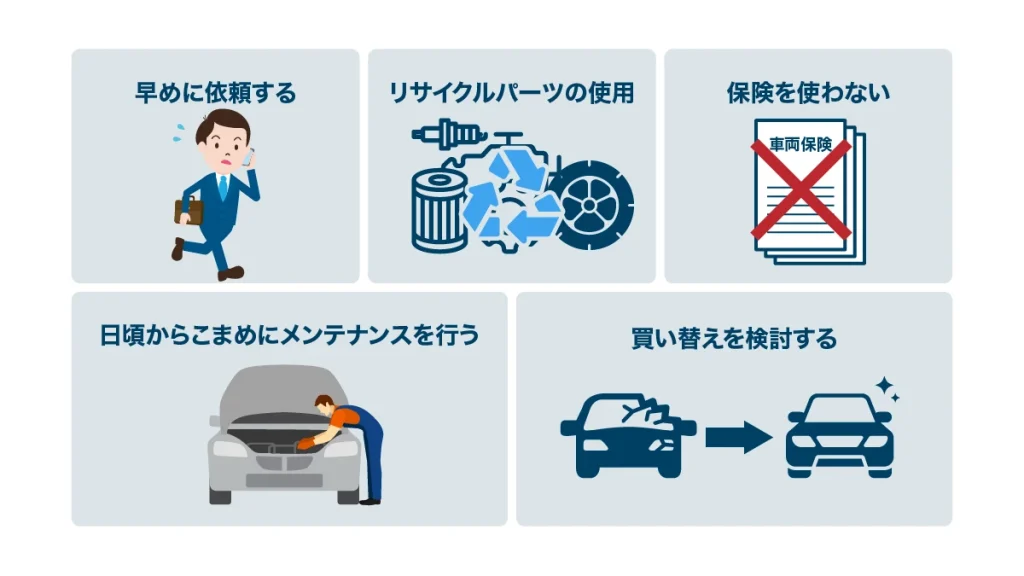 早めに依頼する

リサイクルパーツの使用

保険を使わない

車両保険

日頃からこまめにメンテナンスを行う

買い替えを検討する