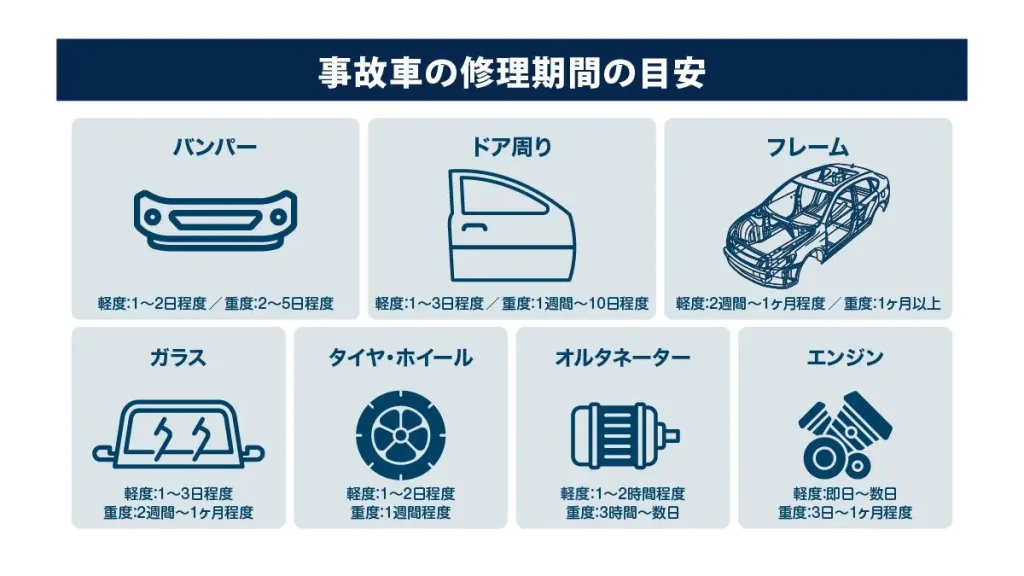 事故車の修理期間の目安

バンパー

軽度:1〜2日程度／重度:2〜5日程度

ドア周り

軽度:1〜3日程度／重度:1週間〜10日程度

フレーム

軽度:2週間〜1ヶ月程度／重度:1ヶ月以上

ガラス

軽度:1〜3日程度
重度:2週間〜1ヶ月程度

タイヤ・ホイール

軽度:1〜2日程度
重度:1週間程度

オルタネーター

軽度:1〜2時間程度
重度:3時間〜数日

エンジン

軽度:即日〜数日
重度:3日〜1ヶ月程度