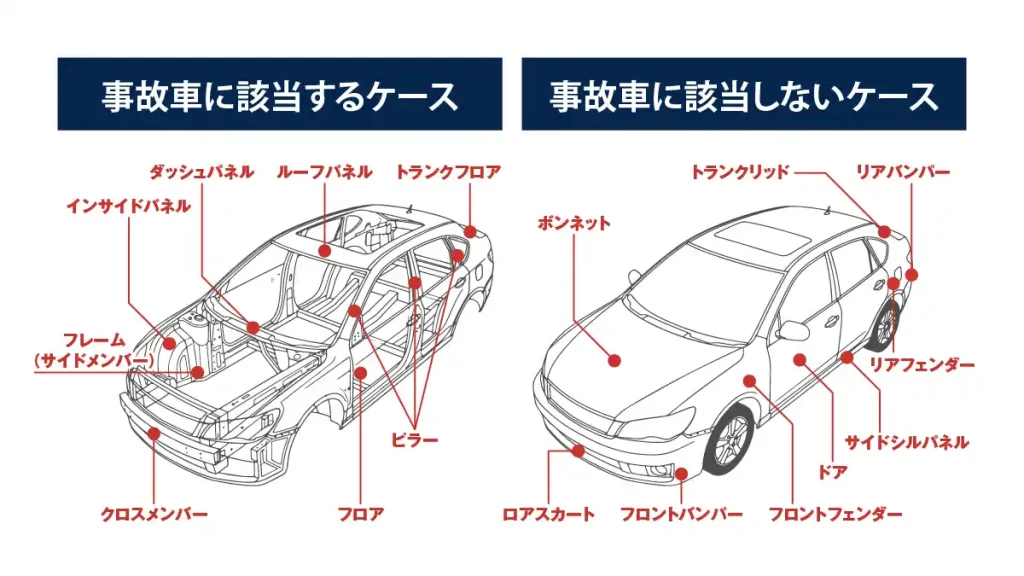 事故車に該当するケース

ダッシュパネル
ルーフパネル
トランクフロア
インサイドパネル
フレーム
(サイドメンバー)
ピラー
クロスメンバー
フロア

事故車に該当しないケース

トランクリッド
リアバンパー
ボンネット
リアフェンダー
サイドシルパネル
ドア
ロアスカート
フロントバンパー
フロントフェンダー